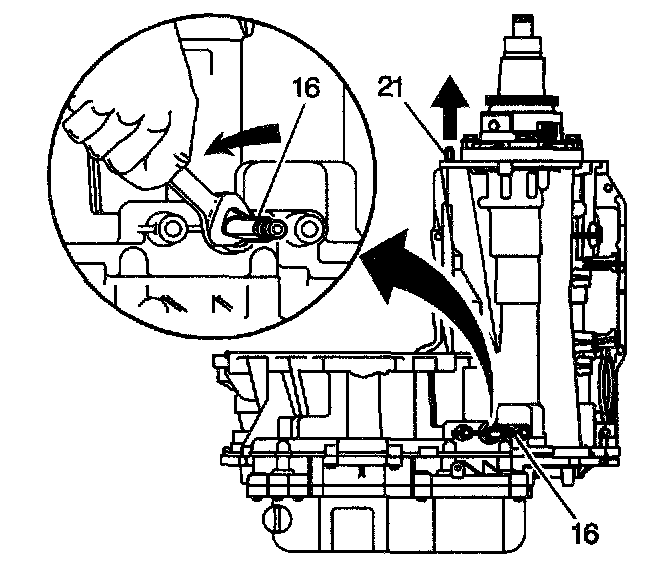 16
21
16