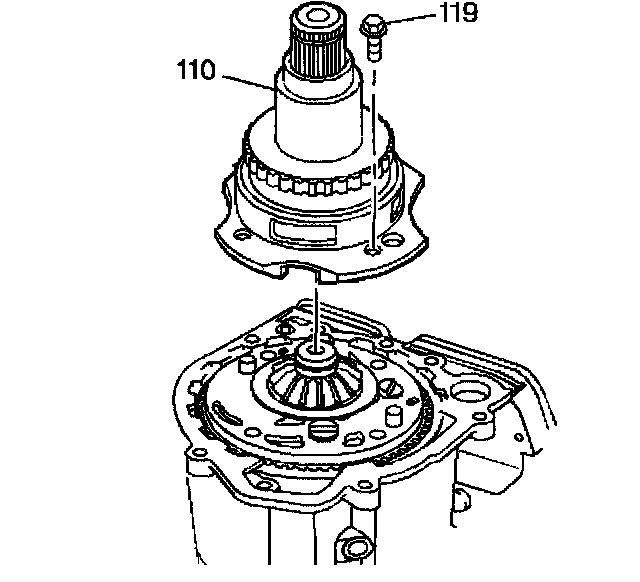 119
110