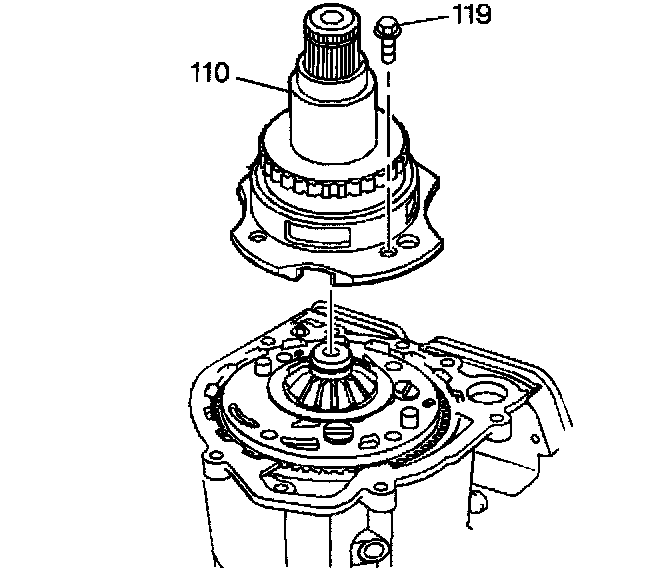 119

110