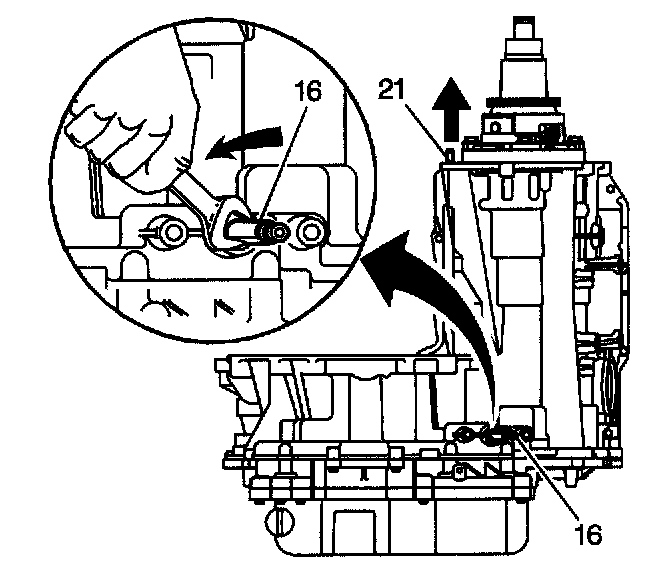 16
21
16