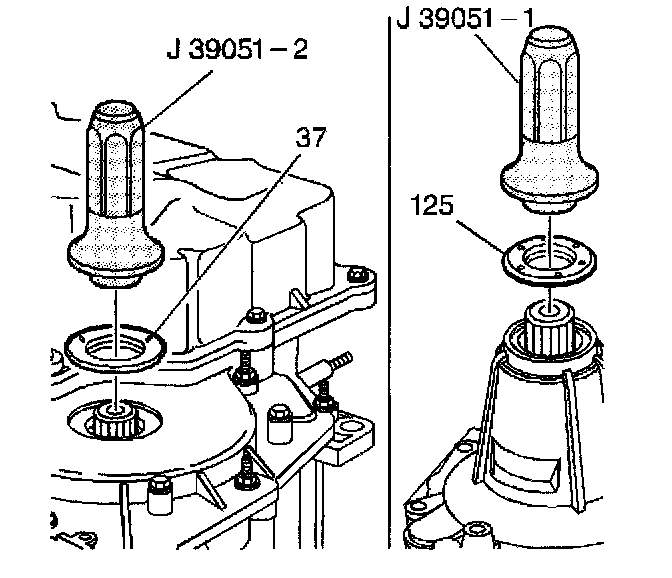 J 39051 – 2

37

J 39051 – 1

125