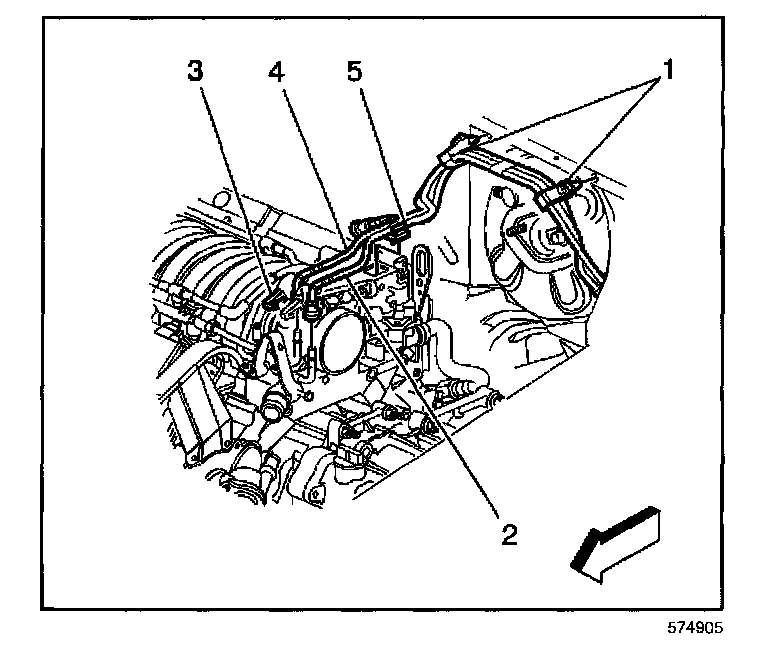 3
4
5
1
2
574905