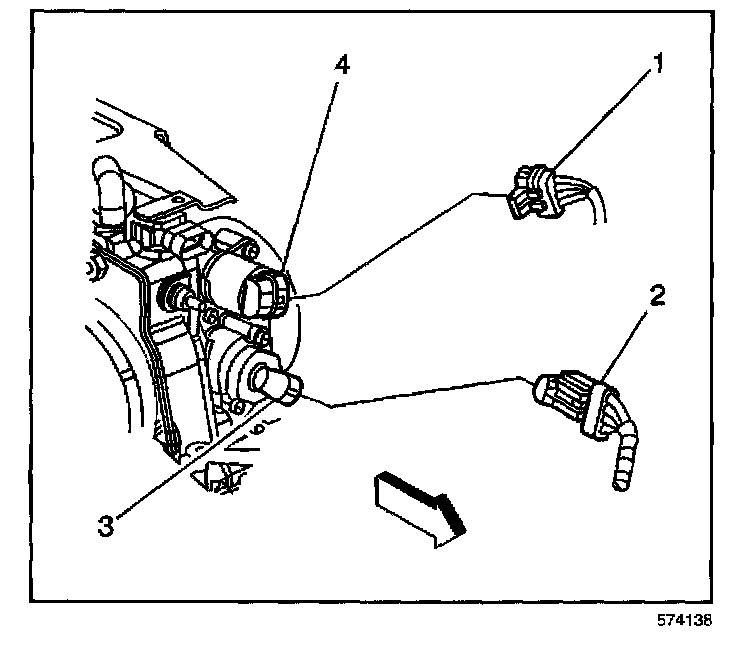 4
1
2
3
574138