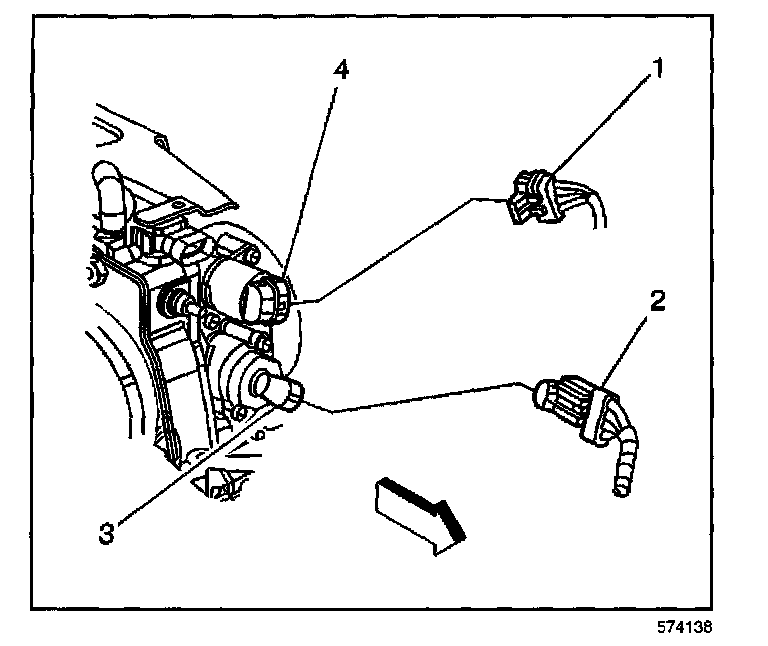 4
1
2
3
574138