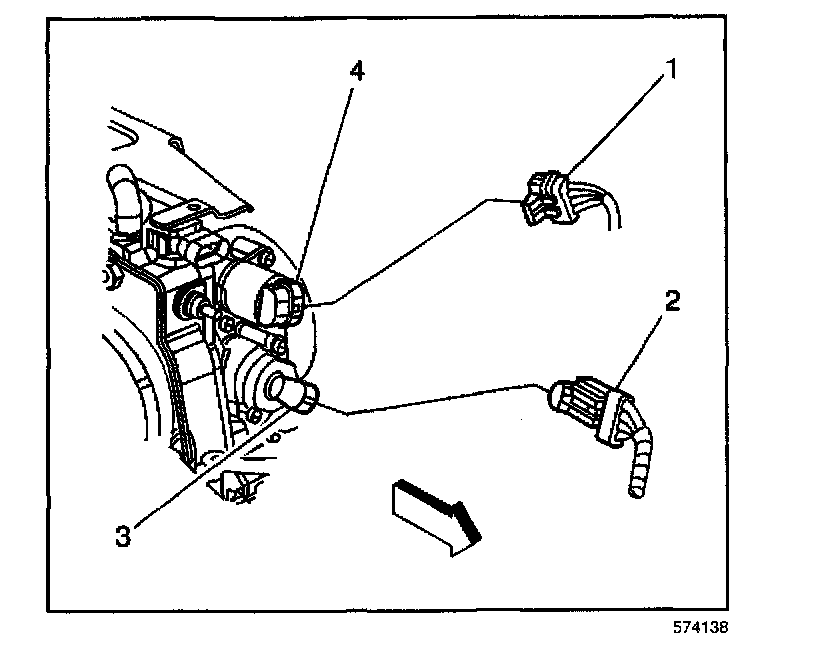 4
1
2
3
574138