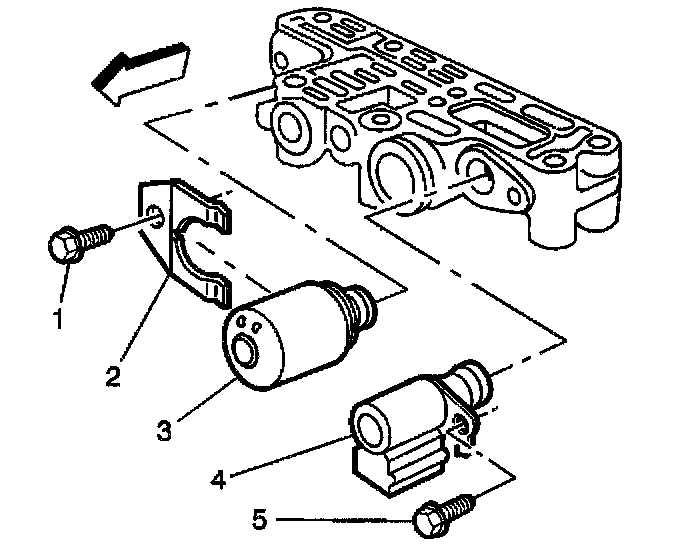 1
2
3
4
5