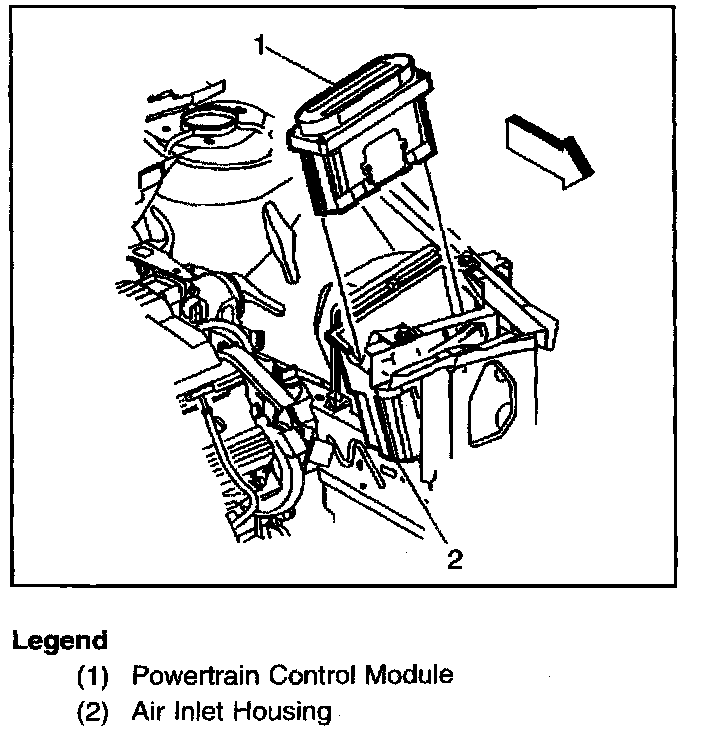 1

2

Legend

(1) Powertrain Control Module

(2) Air Inlet Housing