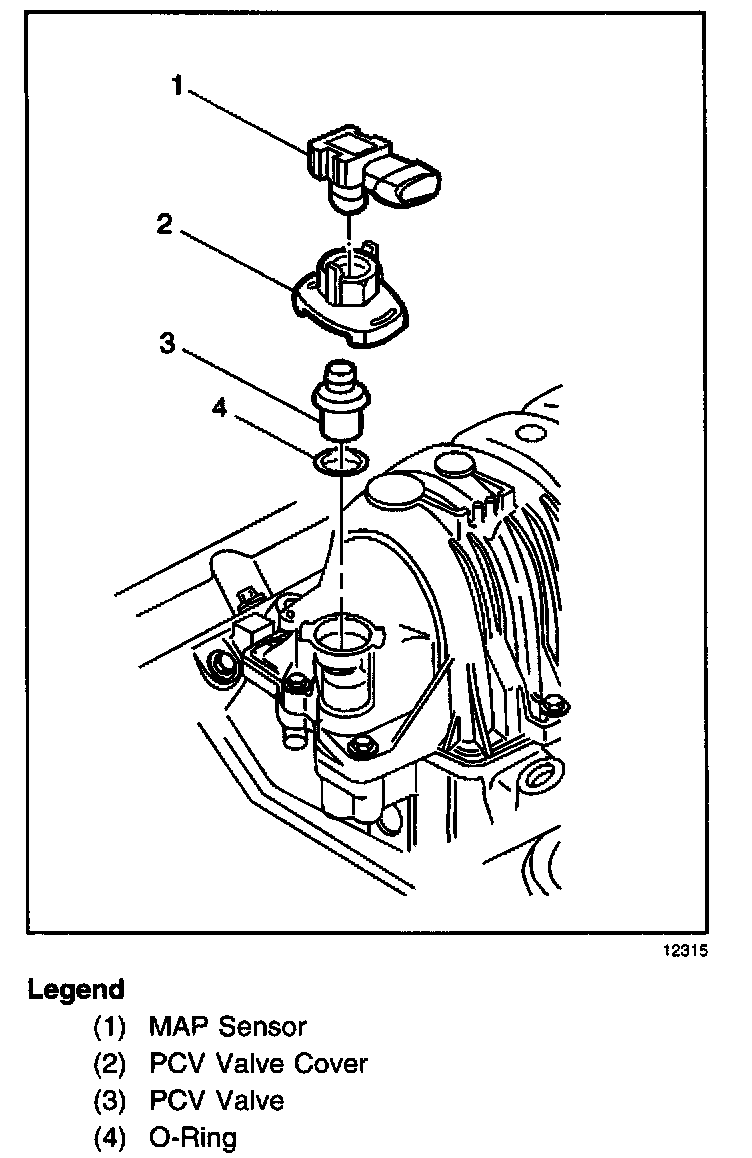 1
2
3
4

12315

Legend
(1) MAP Sensor
(2) PCV Valve Cover
(3) PCV Valve
(4) O-Ring