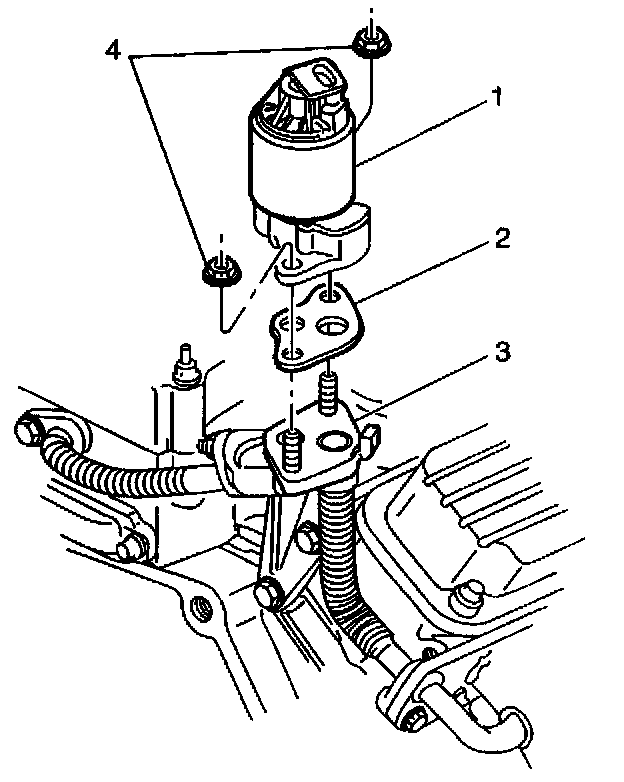 4
1
2
3