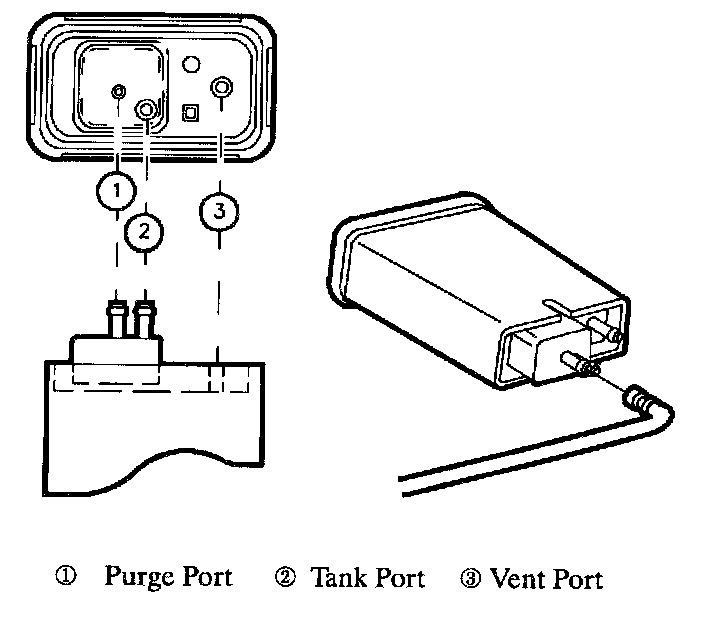 1
2
3

① Purge Port ② Tank Port ③ Vent Port