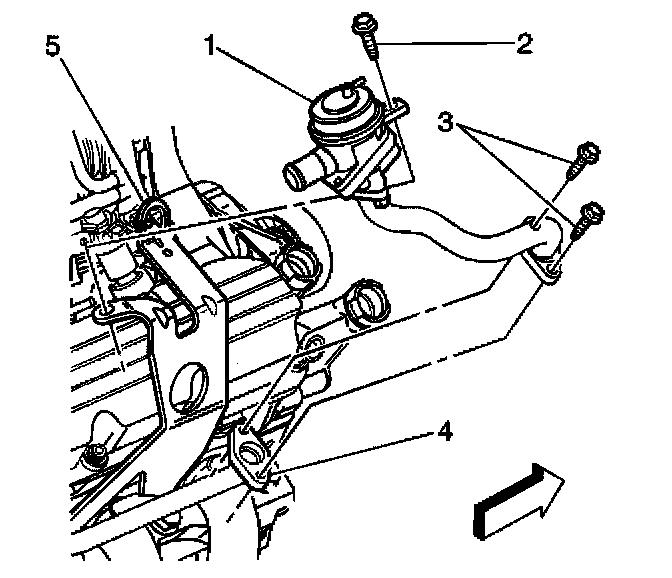 5
1
2
3
4