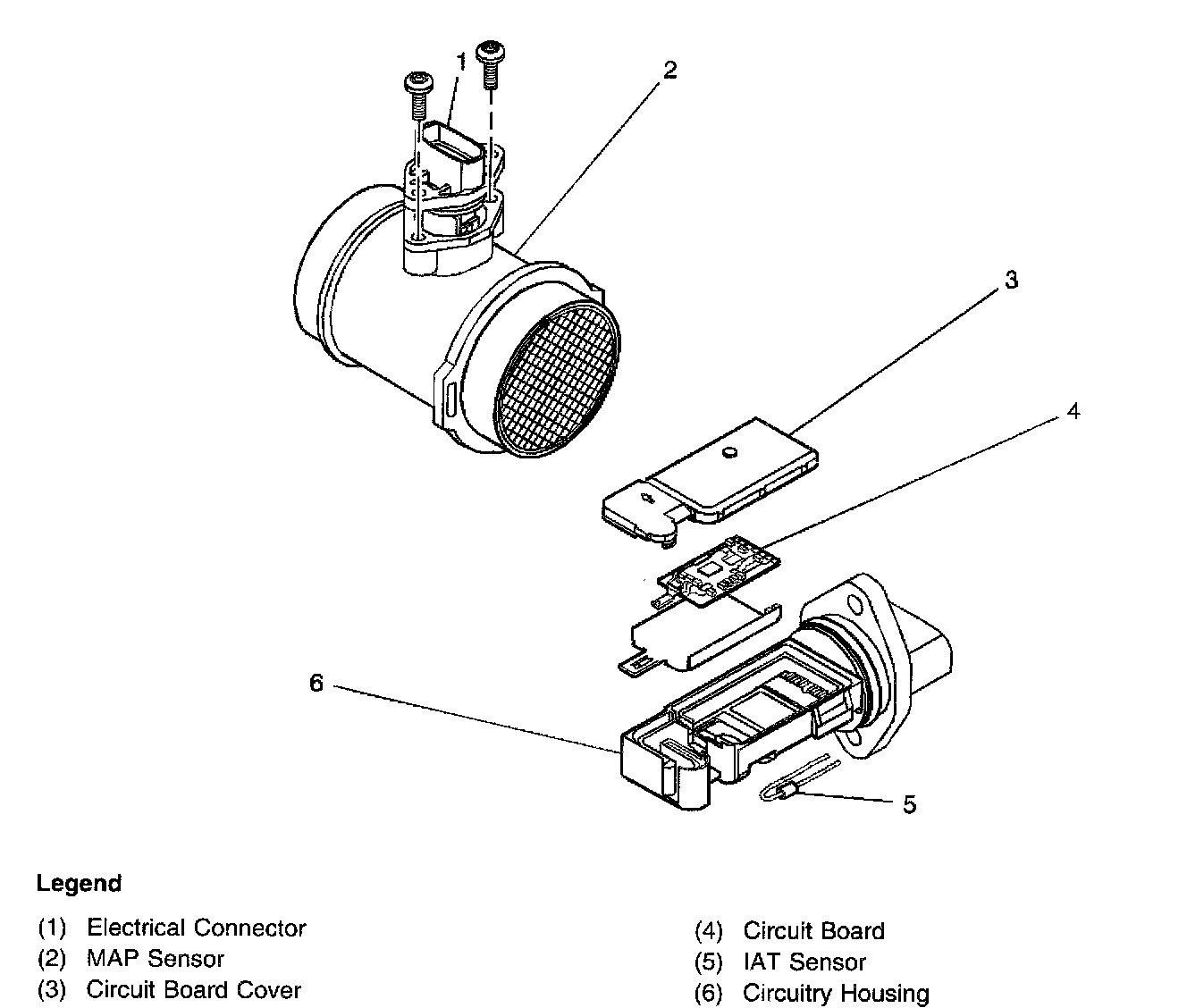 1
2
3
4
6
5

Legend

(1) Electrical Connector
(2) MAP Sensor
(3) Circuit Board Cover

(4) Circuit Board
(5) IAT Sensor
(6) Circuitry Housing