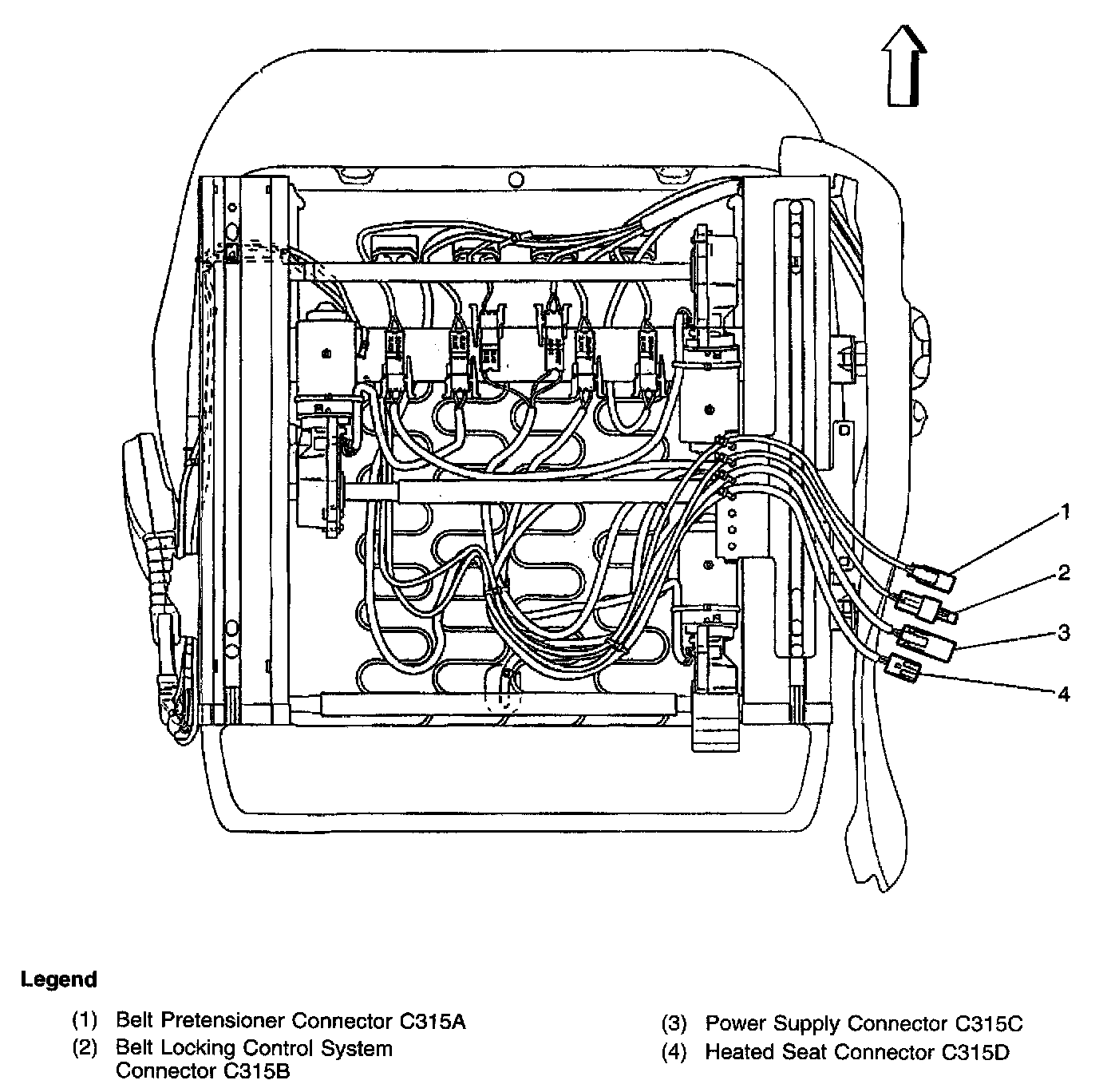 1
2
3
4

Legend

(1) Belt Pretensioner Connector C315A
(2) Belt Locking Control System Connector C315B

(3) Power Supply Connector C315C
(4) Heated Seat Connector C315D