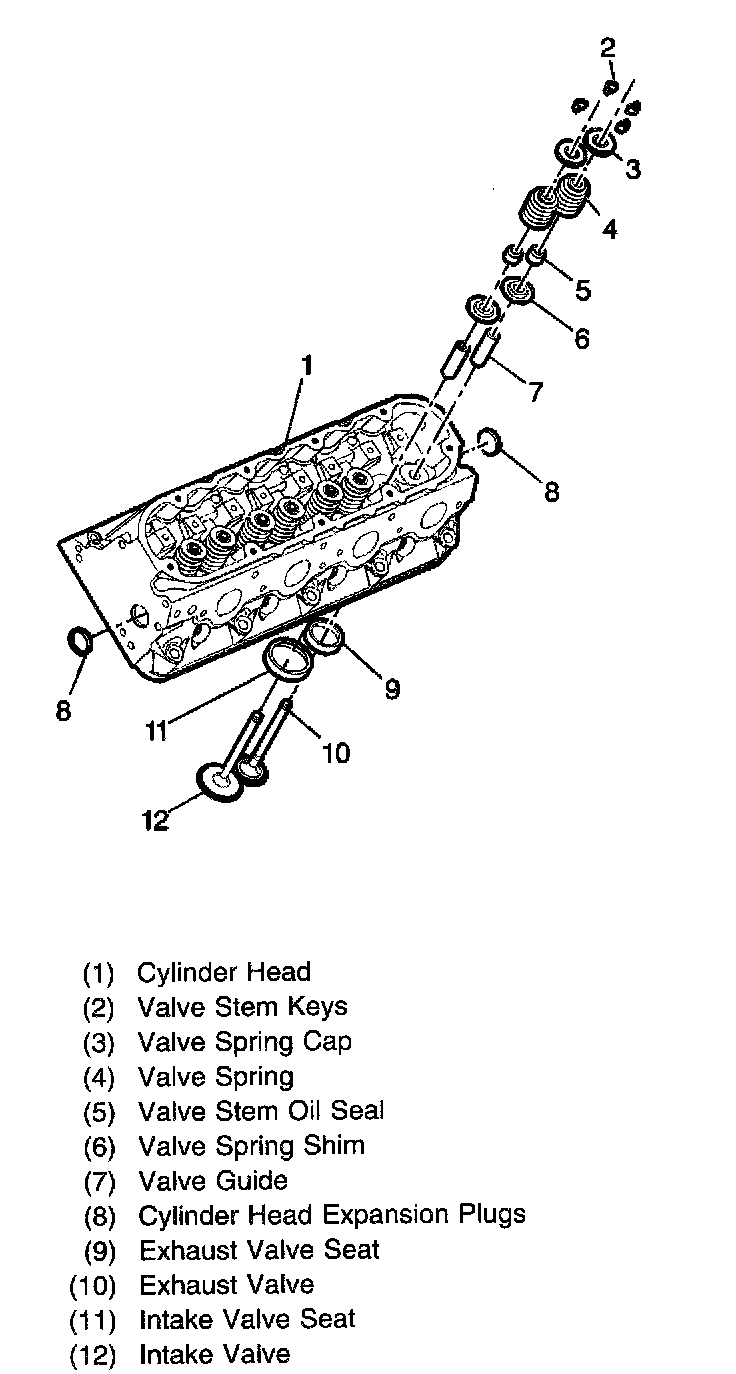 2
3
4
5
6
7
1
8
8
9
11
10
12

(1) Cylinder Head
(2) Valve Stem Keys
(3) Valve Spring Cap
(4) Valve Spring
(5) Valve Stem Oil Seal
(6) Valve Spring Shim
(7) Valve Guide
(8) Cylinder Head Expansion Plugs
(9) Exhaust Valve Seat
(10) Exhaust Valve
(11) Intake Valve Seat
(12) Intake Valve