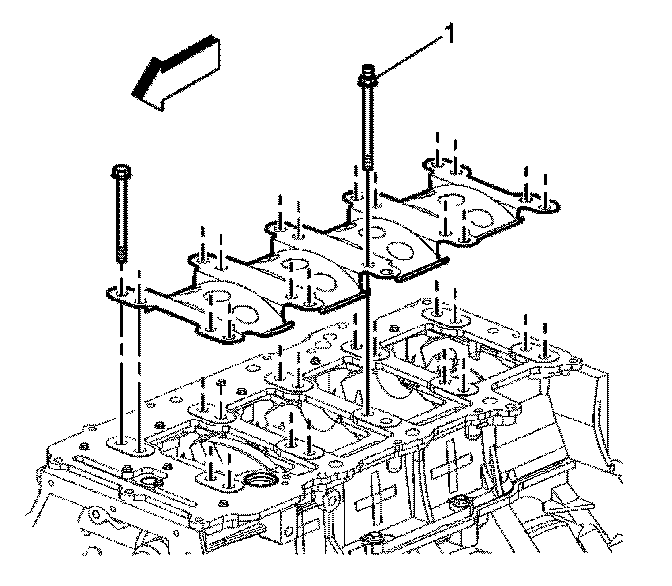 1