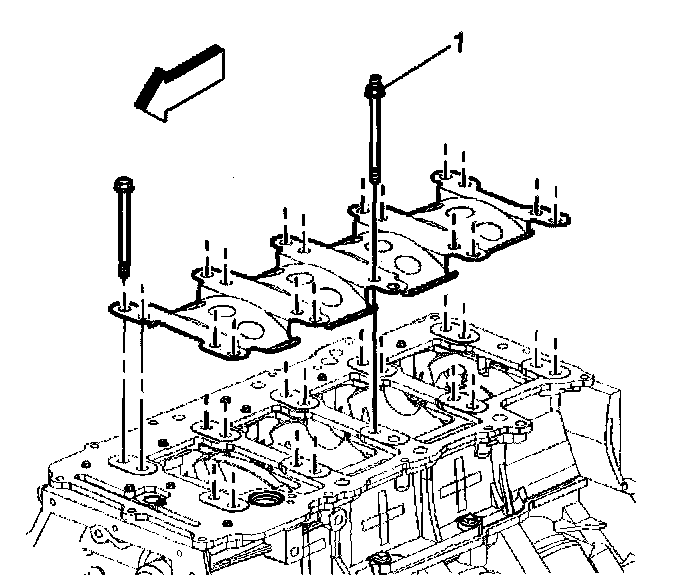 1