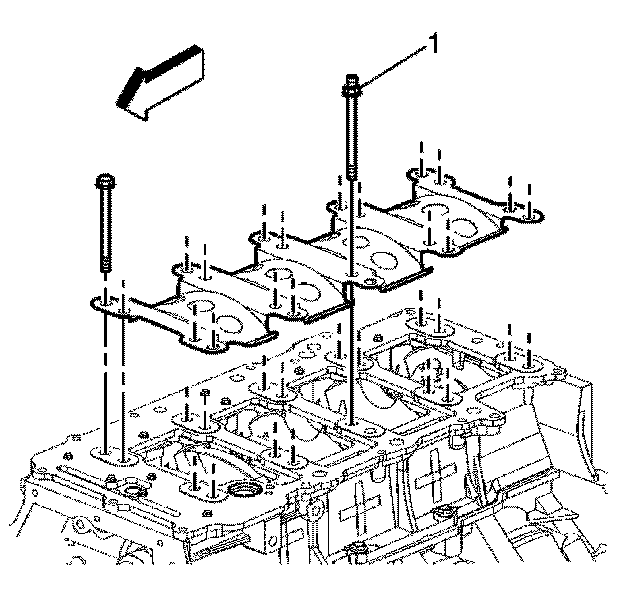 1