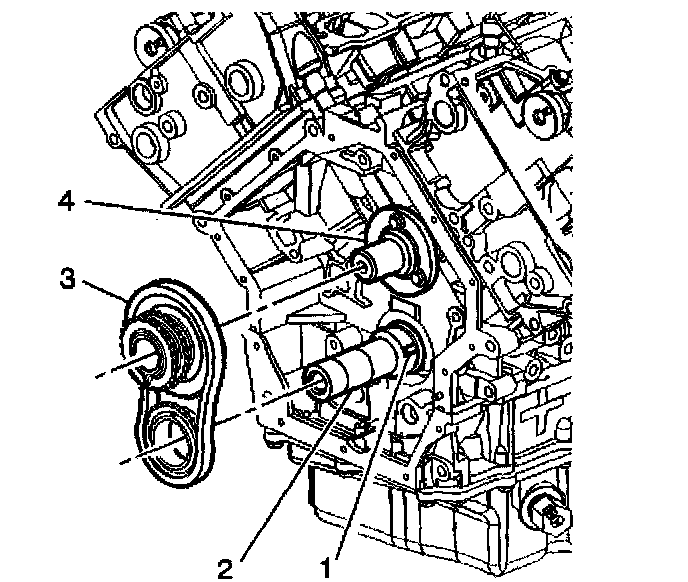 4
3
2
1