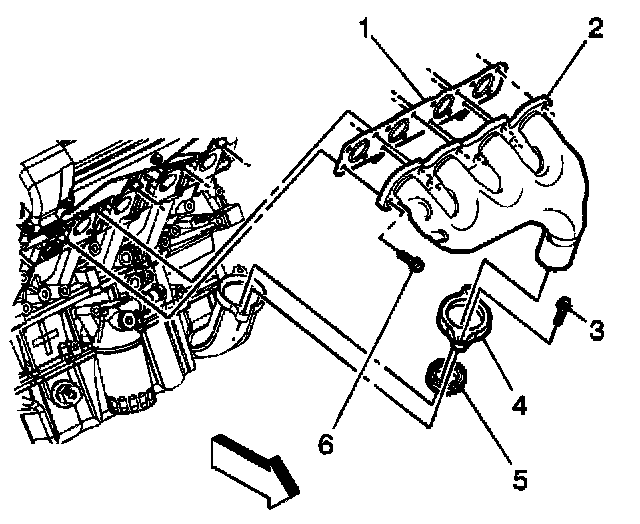 1
2
3
4
5
6