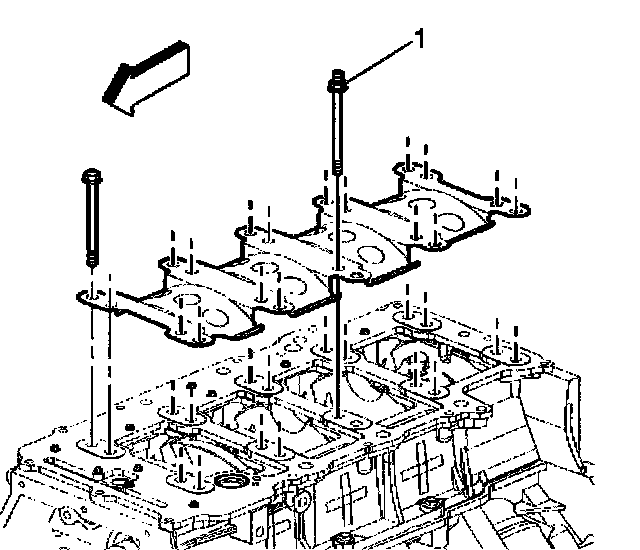 1