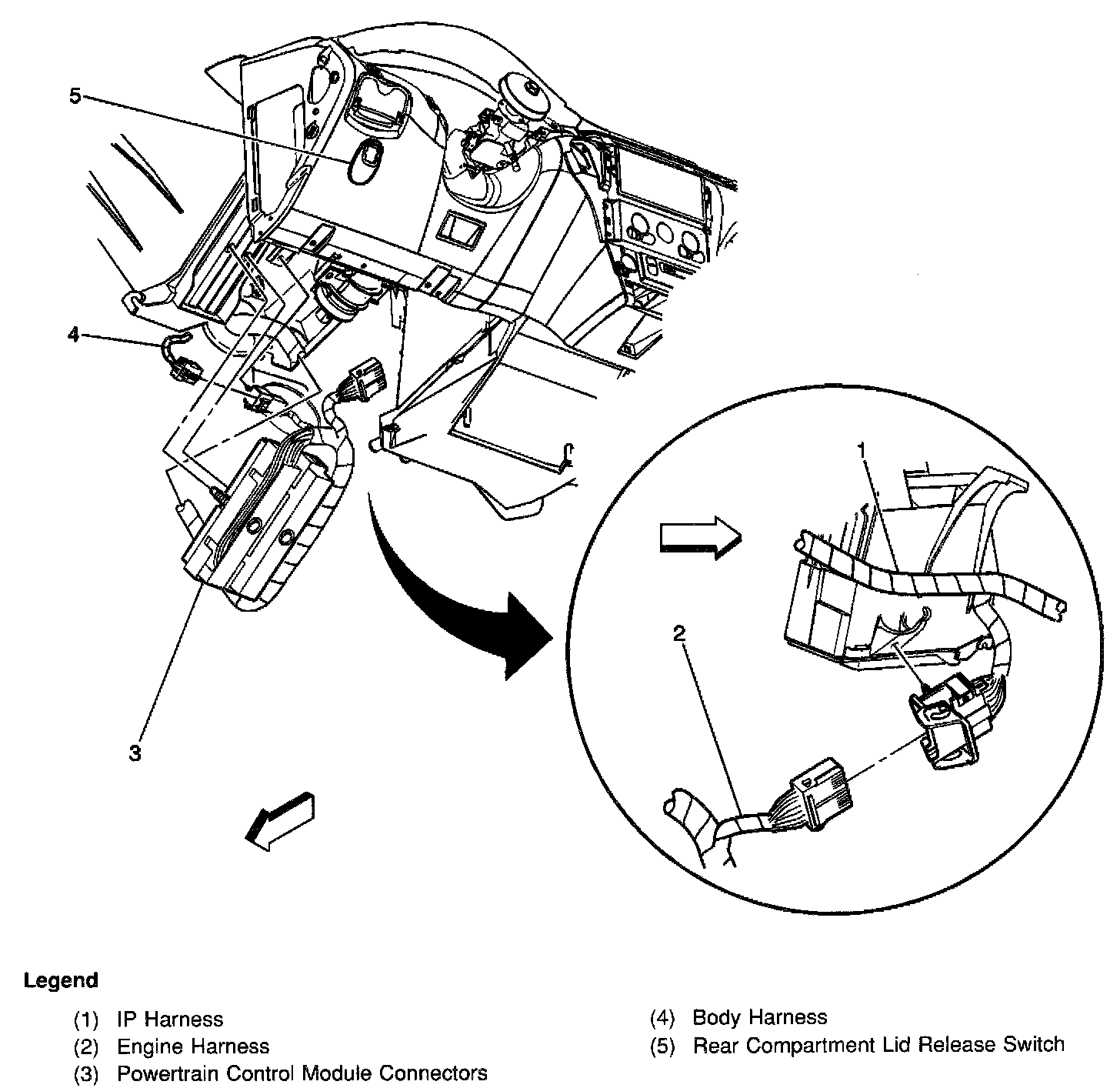 5

4

3

1

2

Legend

(1) IP Harness
(2) Engine Harness
(3) Powertrain Control Module Connectors

(4) Body Harness
(5) Rear Compartment Lid Release Switch