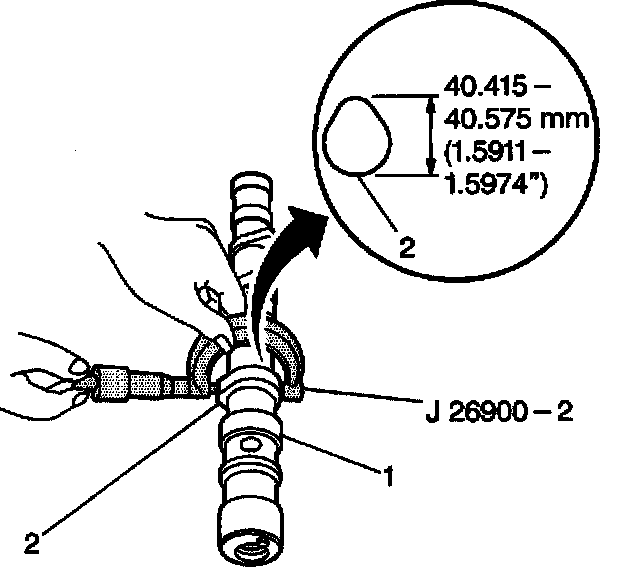 40.415 –
40.575 mm
(1.5911 –
1.5974")

2

J 26900 – 2

1

2