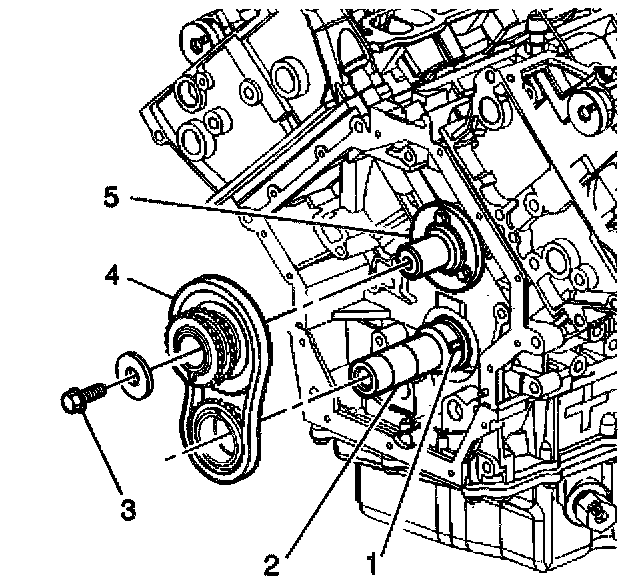 5
4
3
2
1