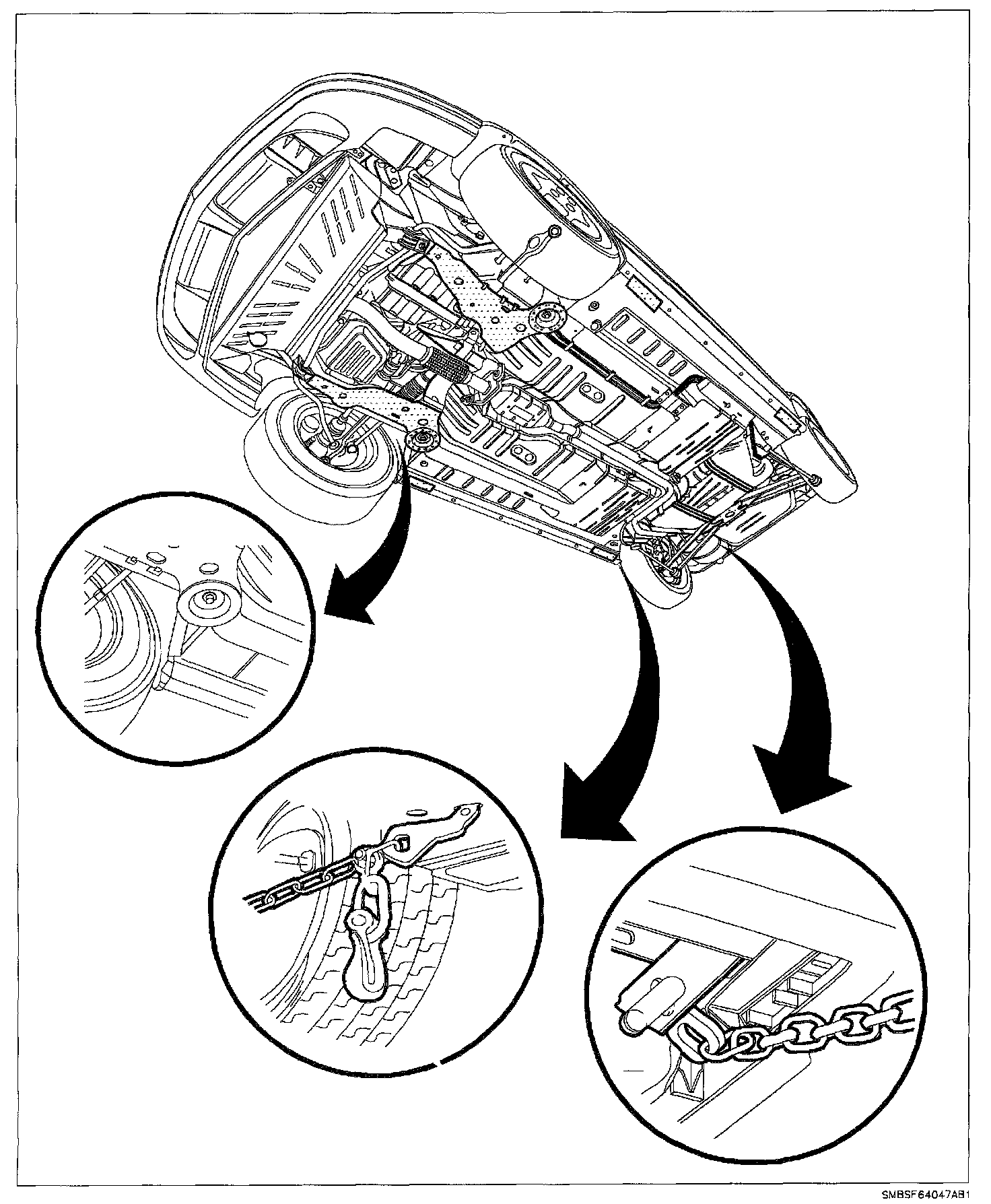 SMBSF64047AB1