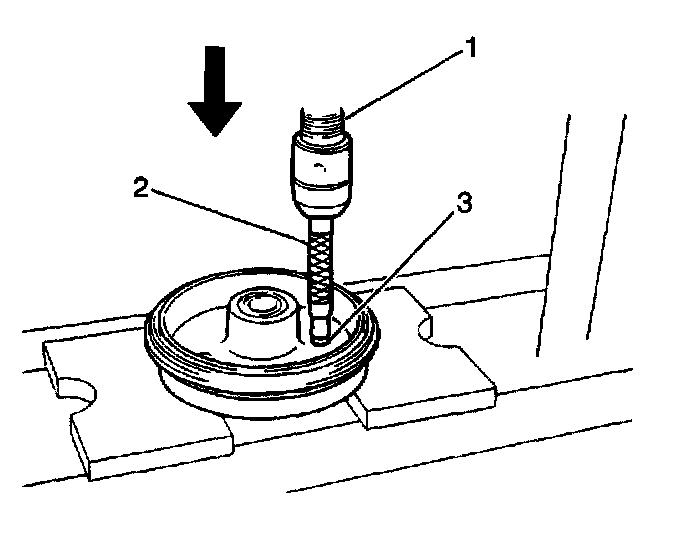 1
2
3