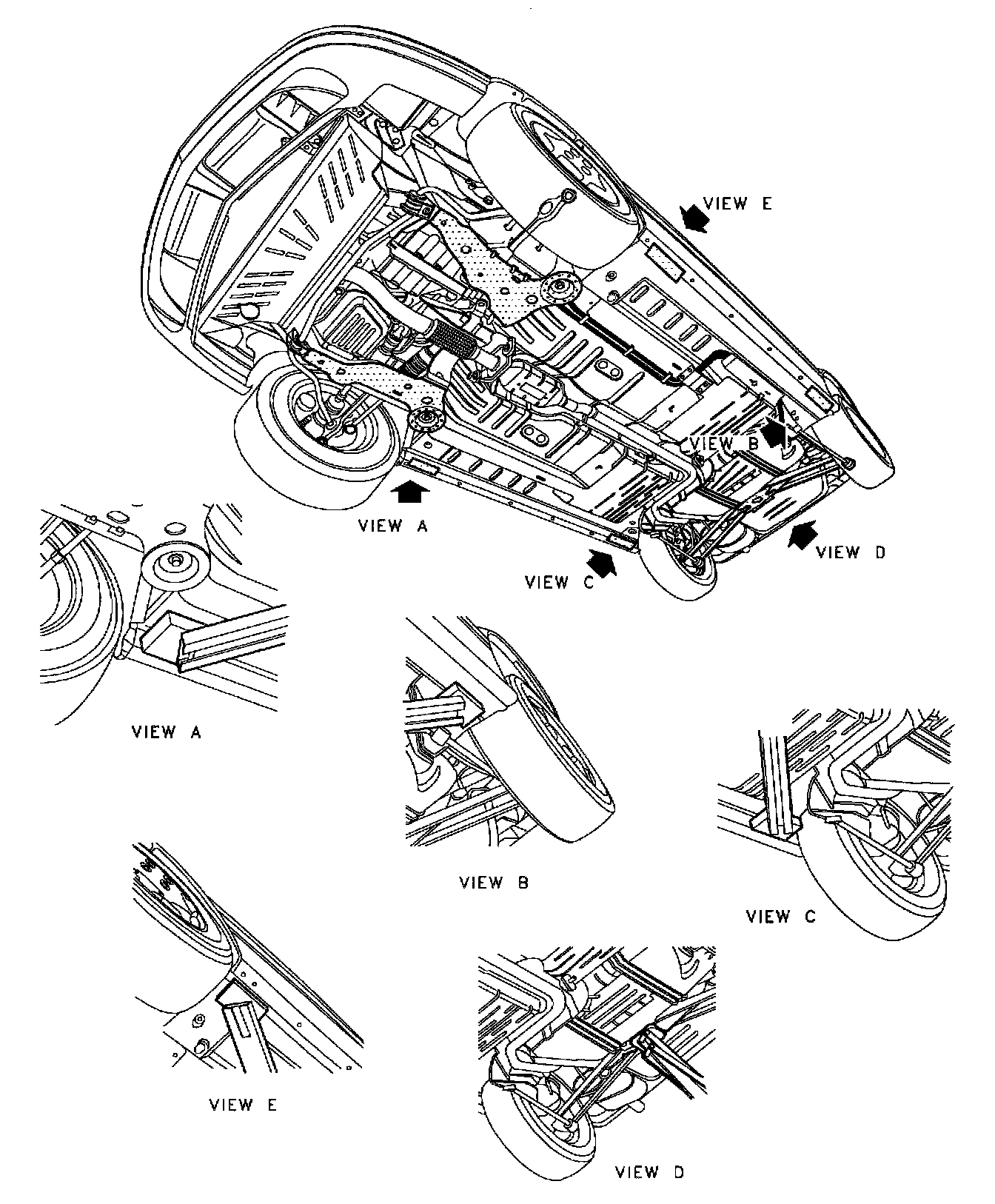 VIEW E

VIEW B

VIEW A

VIEW D

VIEW C

VIEW A

VIEW B

VIEW C

VIEW E

VIEW D