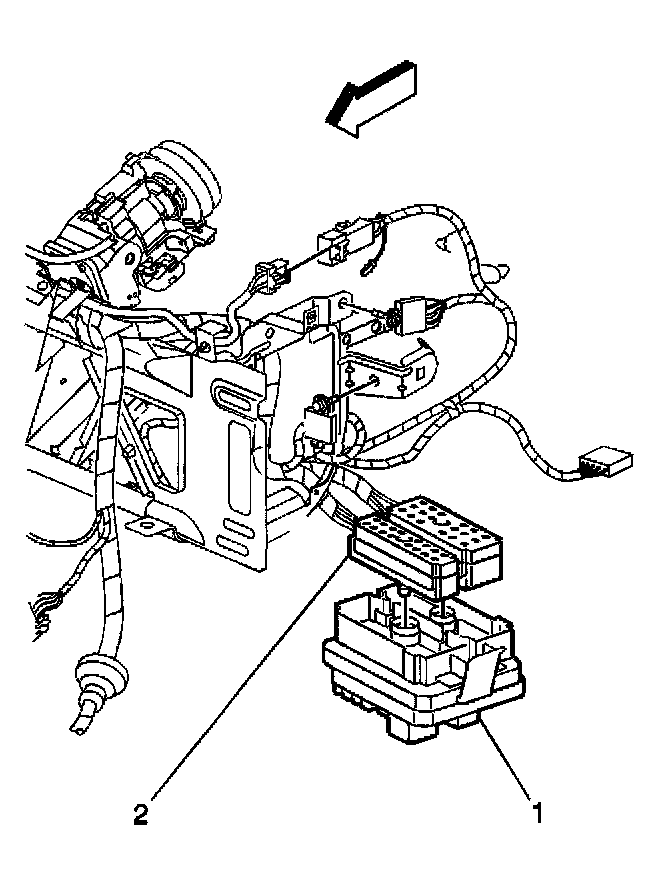 2
1