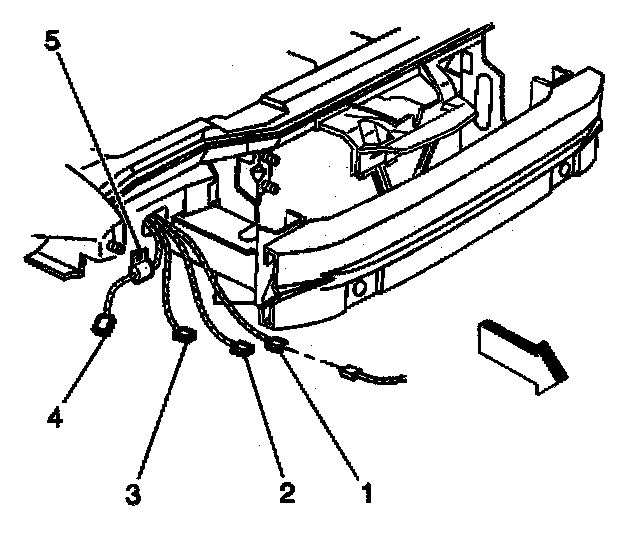 5
4
3
2
1