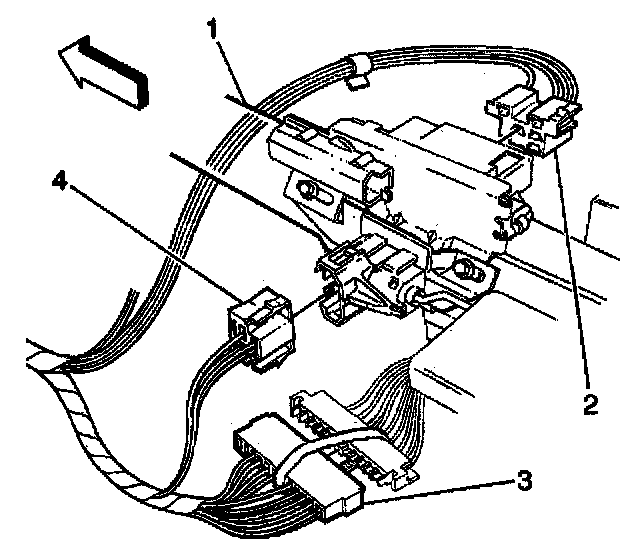 1
4
2
3