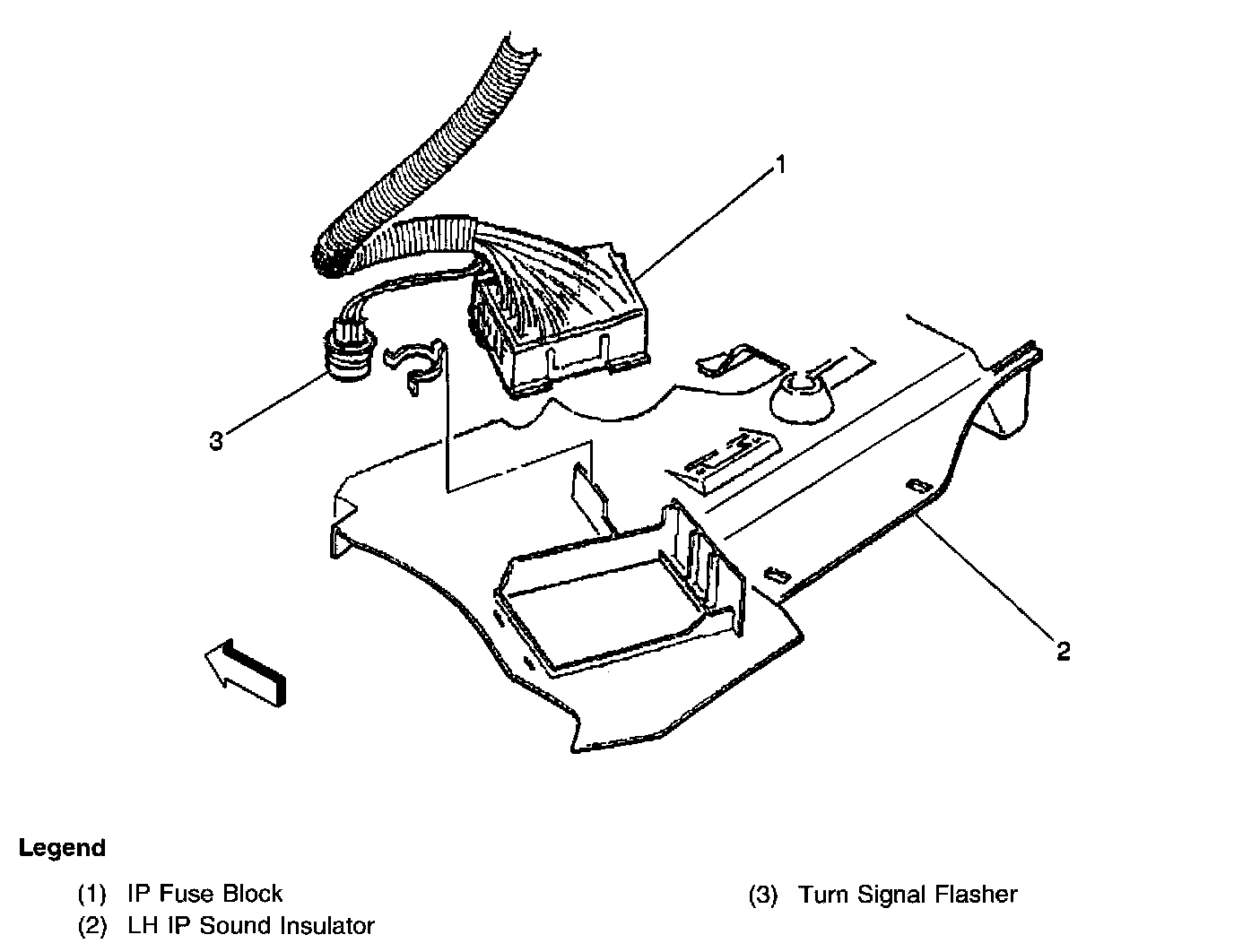 1

3

2

Legend

(1) IP Fuse Block
(2) LH IP Sound Insulator

(3) Turn Signal Flasher