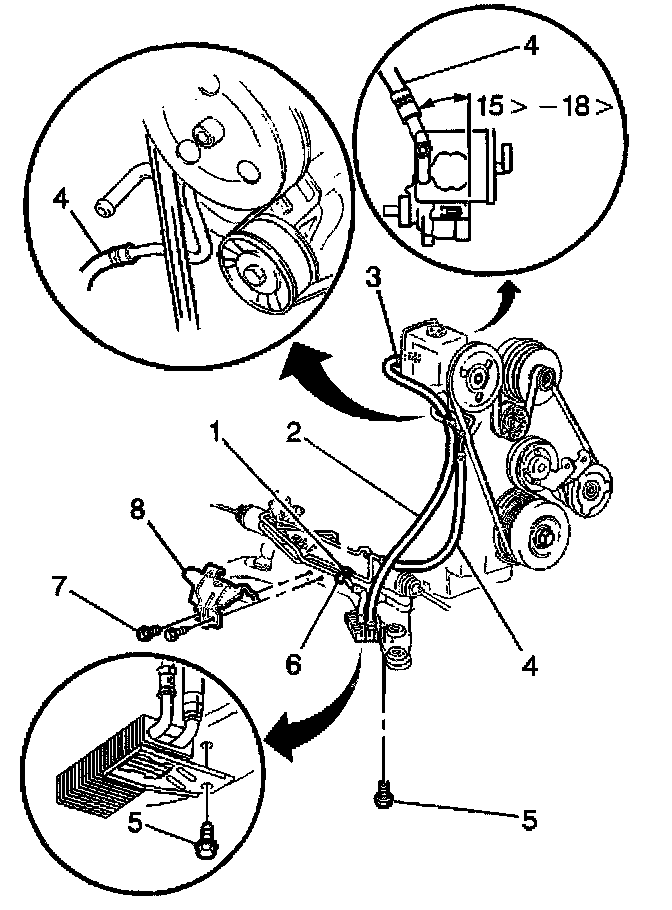 4
15 > – 18 >
4
3
1
2
8
7
6
4
5
5