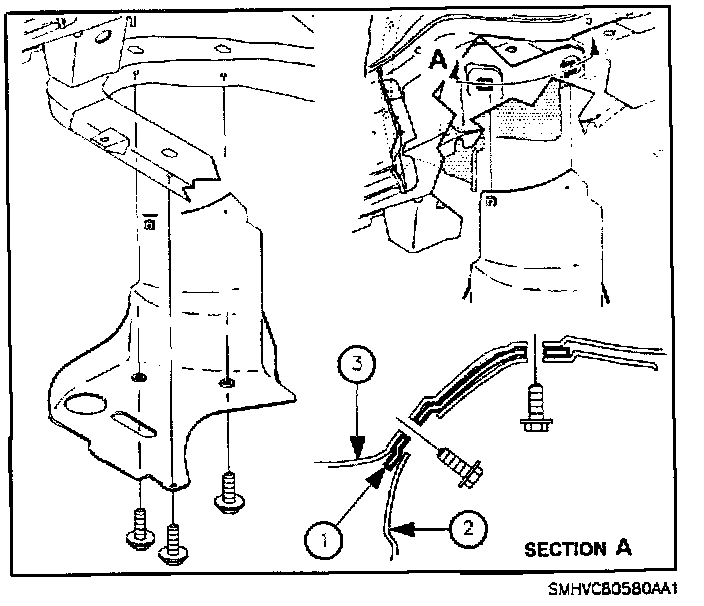 A

3

1

2

SECTION A

SMHVC80580AA1