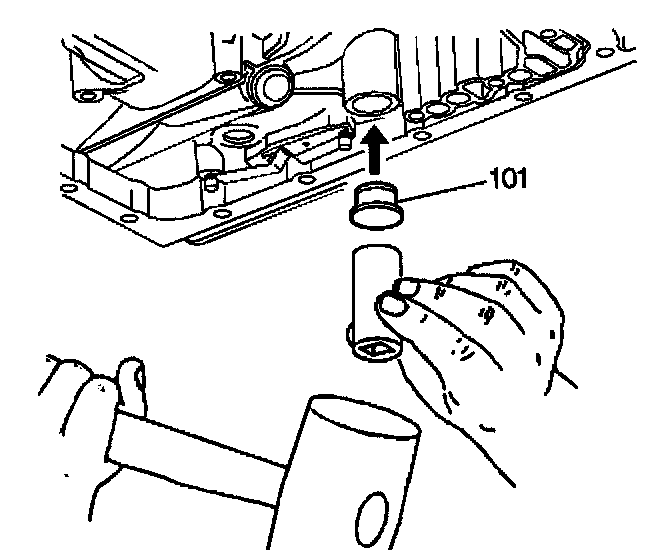 101