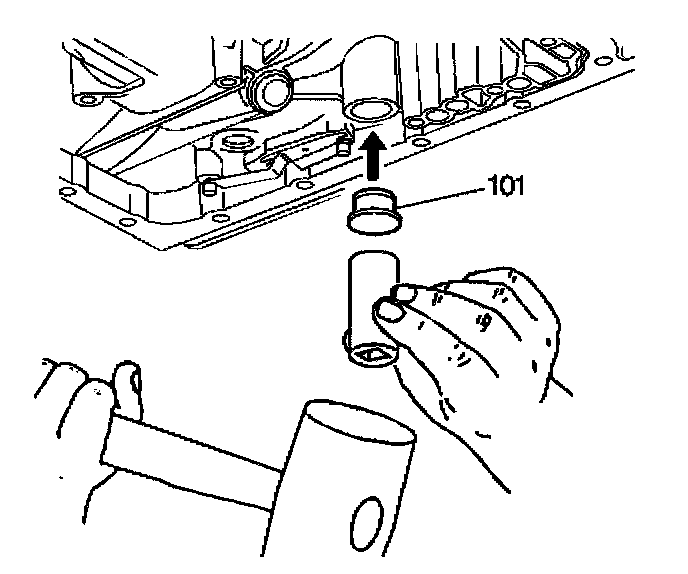 101