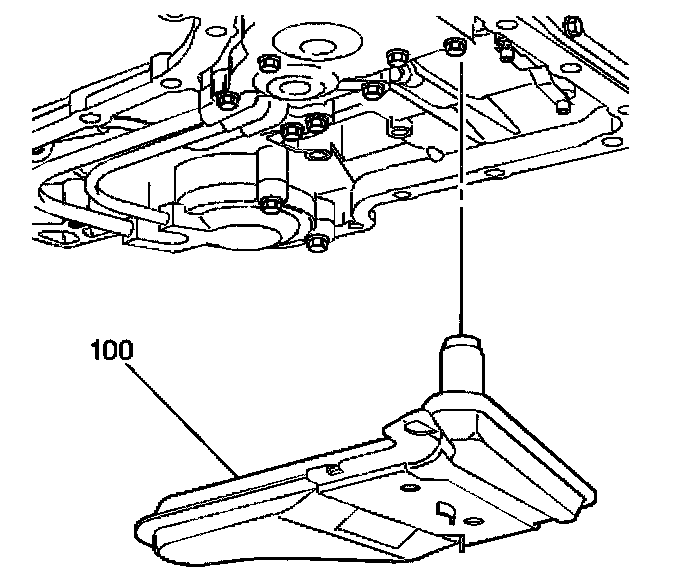 100