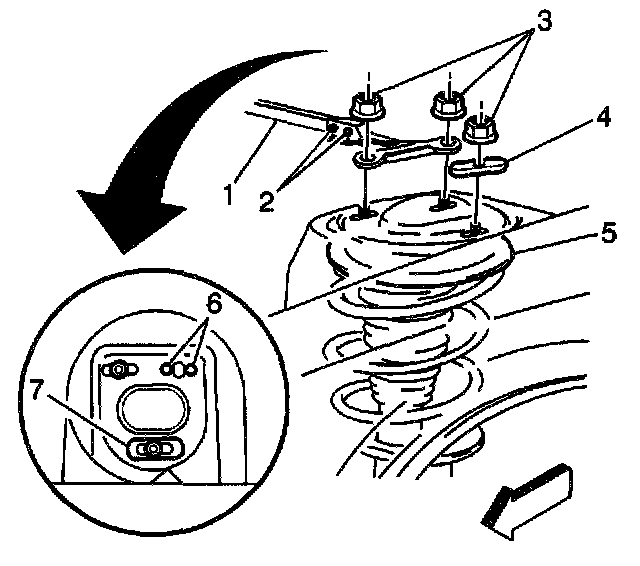 3
4
1
2
5
6
7