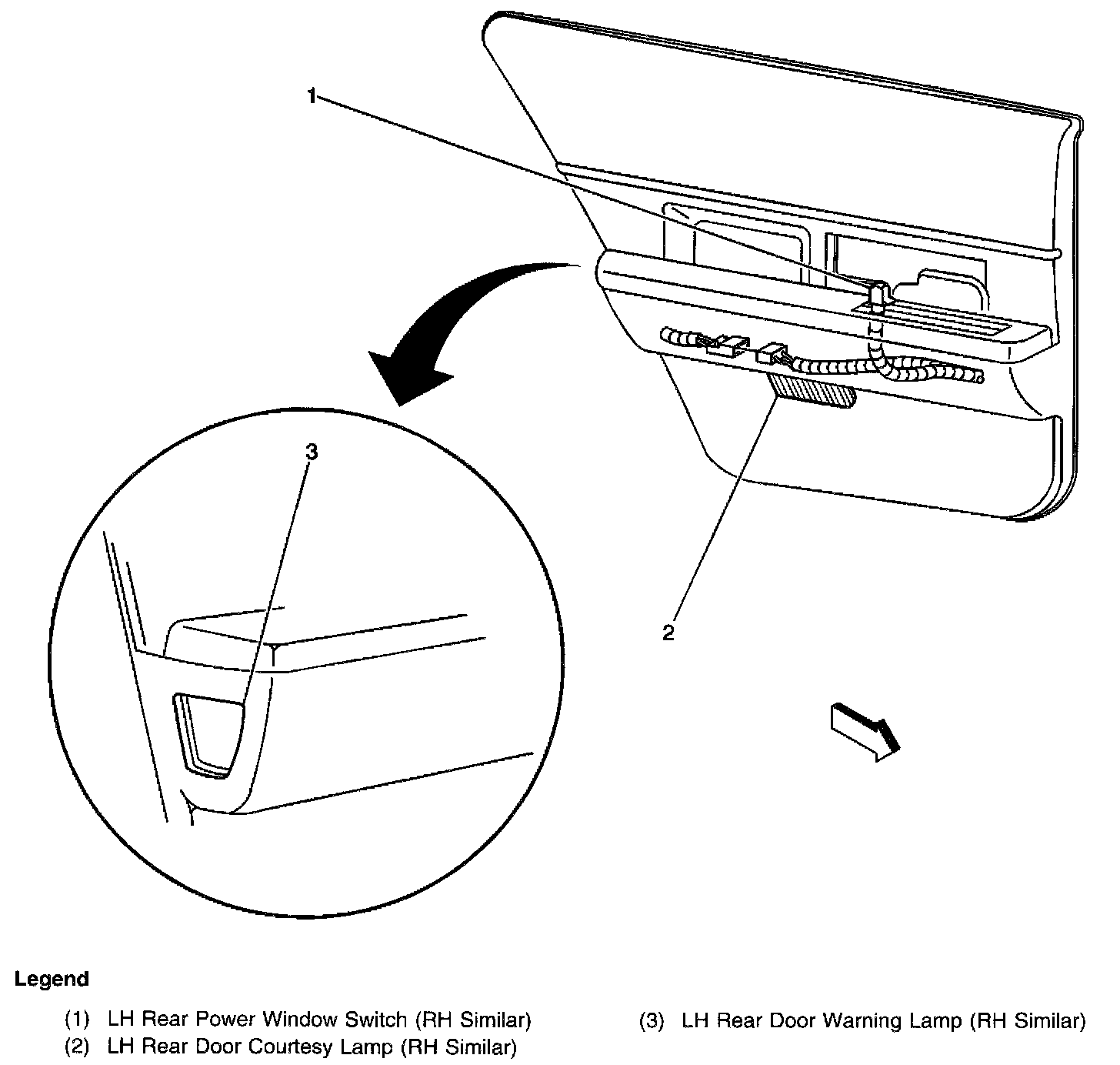 1

3

2

Legend

(1) LH Rear Power Window Switch (RH Similar)
(2) LH Rear Door Courtesy Lamp (RH Similar)

(3) LH Rear Door Warning Lamp (RH Similar)