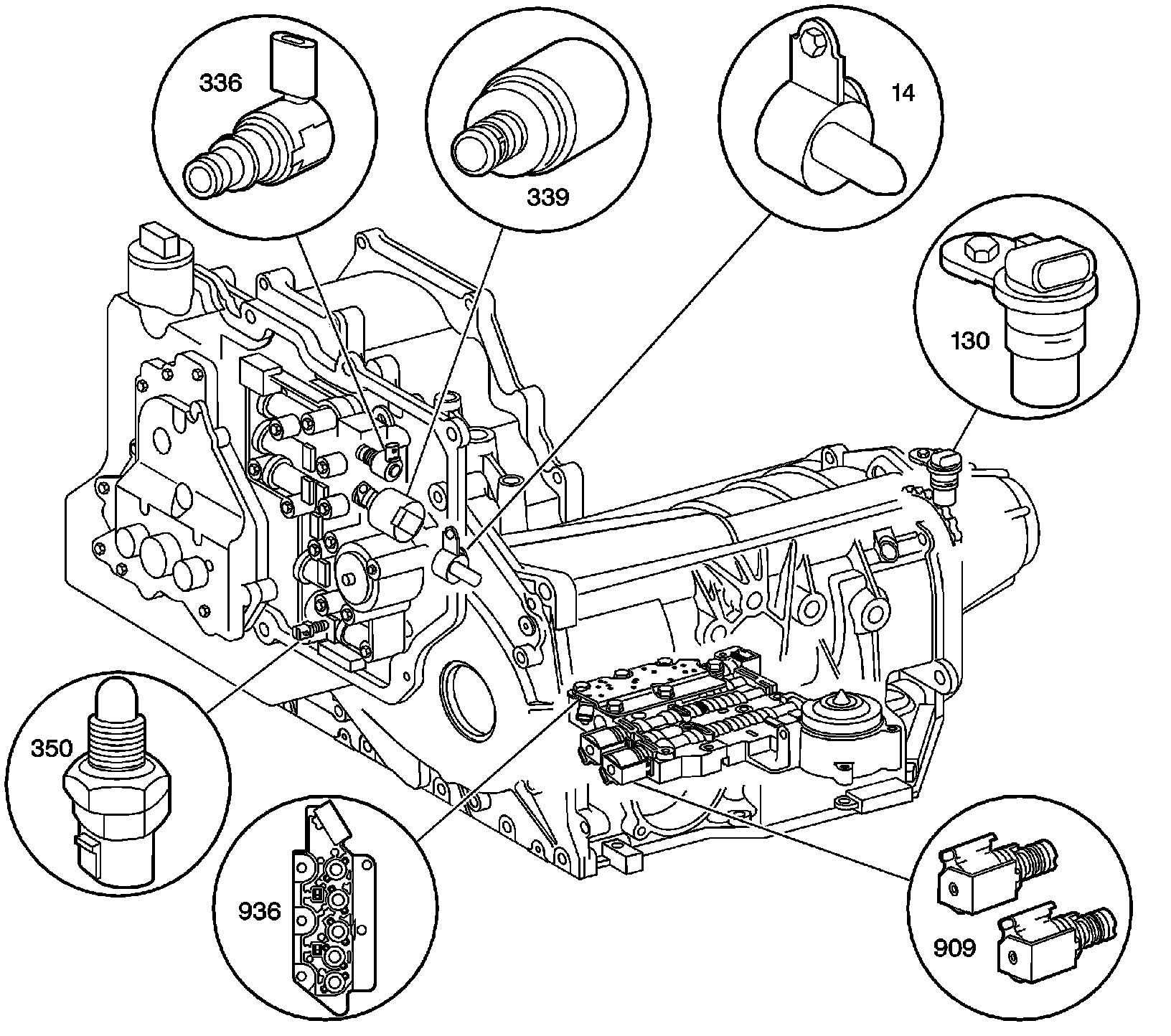 336
339
14
130
350
936
909