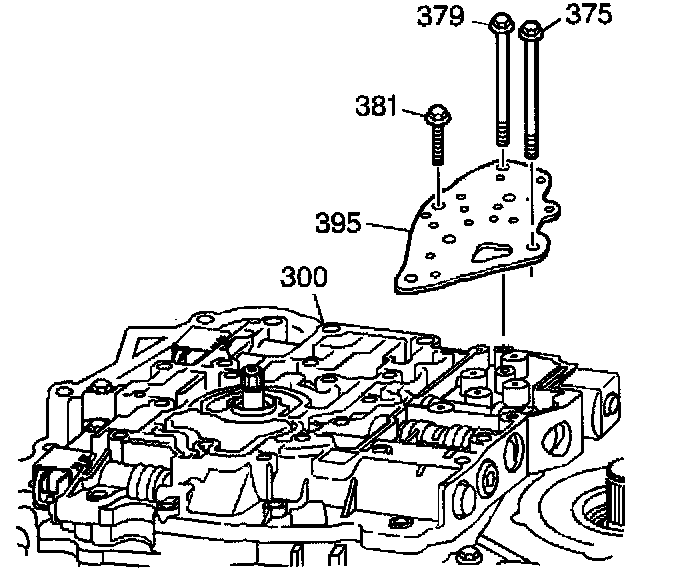 379
375
381
395
300