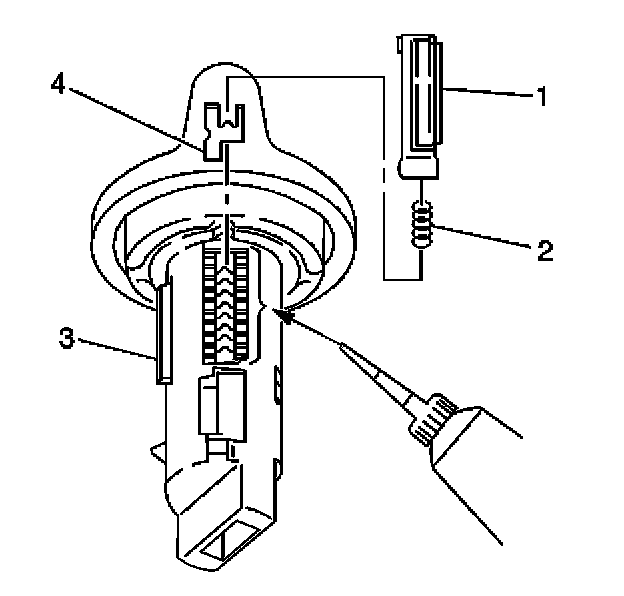 4
1
2
3