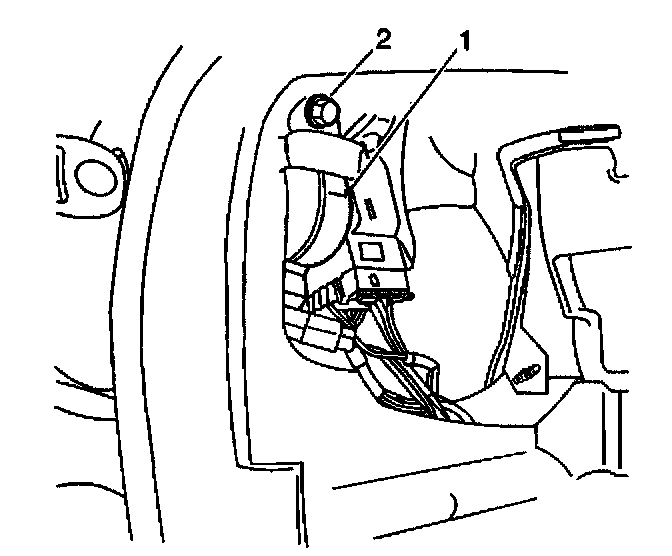 2
1