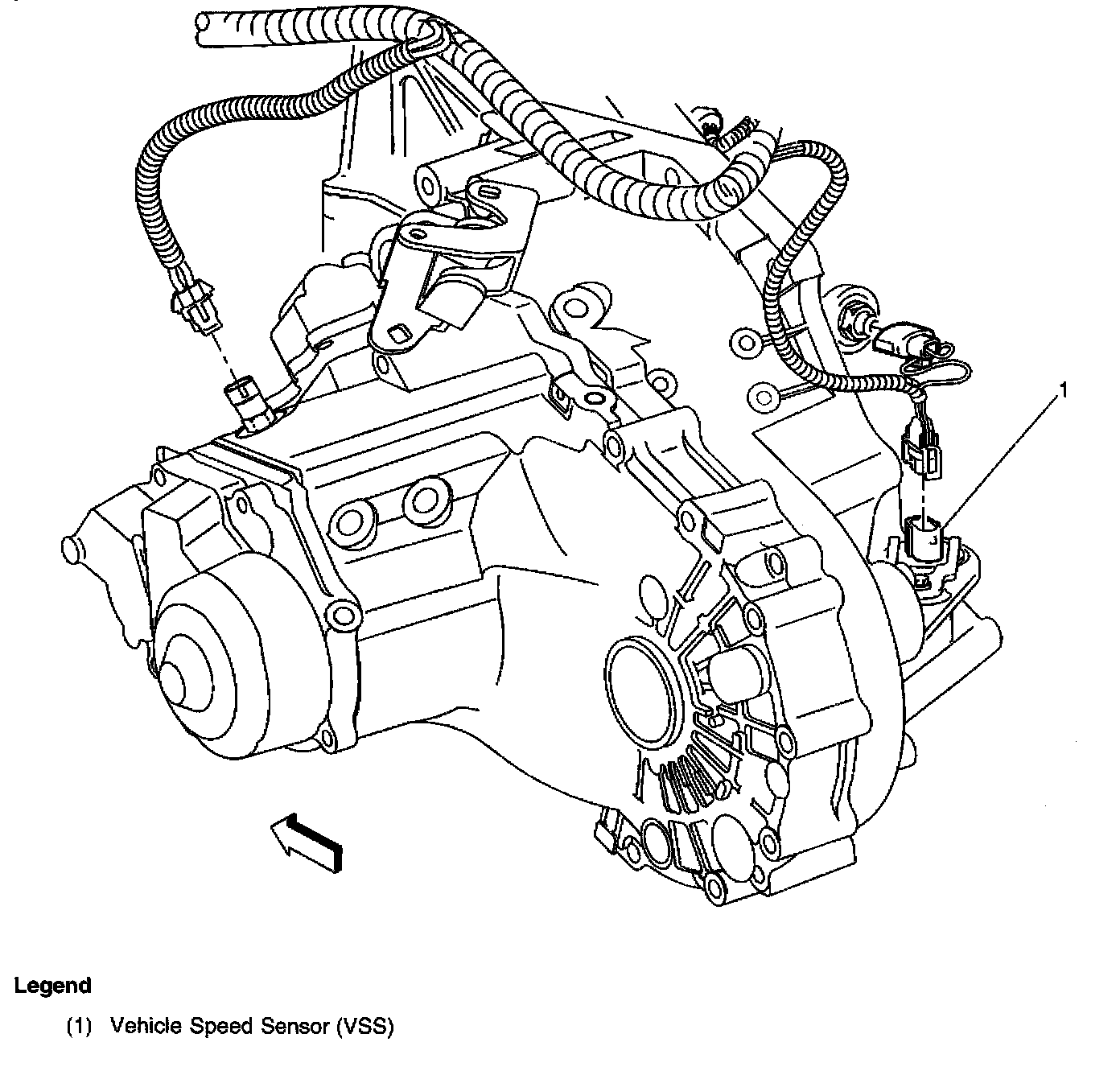 1

Legend

(1) Vehicle Speed Sensor (VSS)