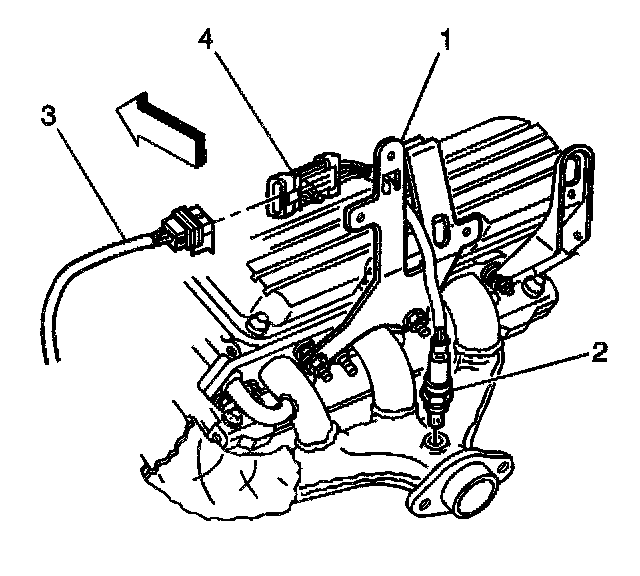 4
1
3
2