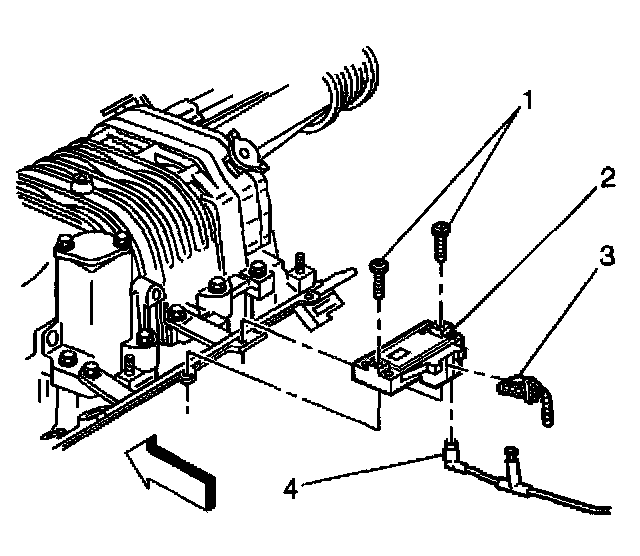 1
2
3
4