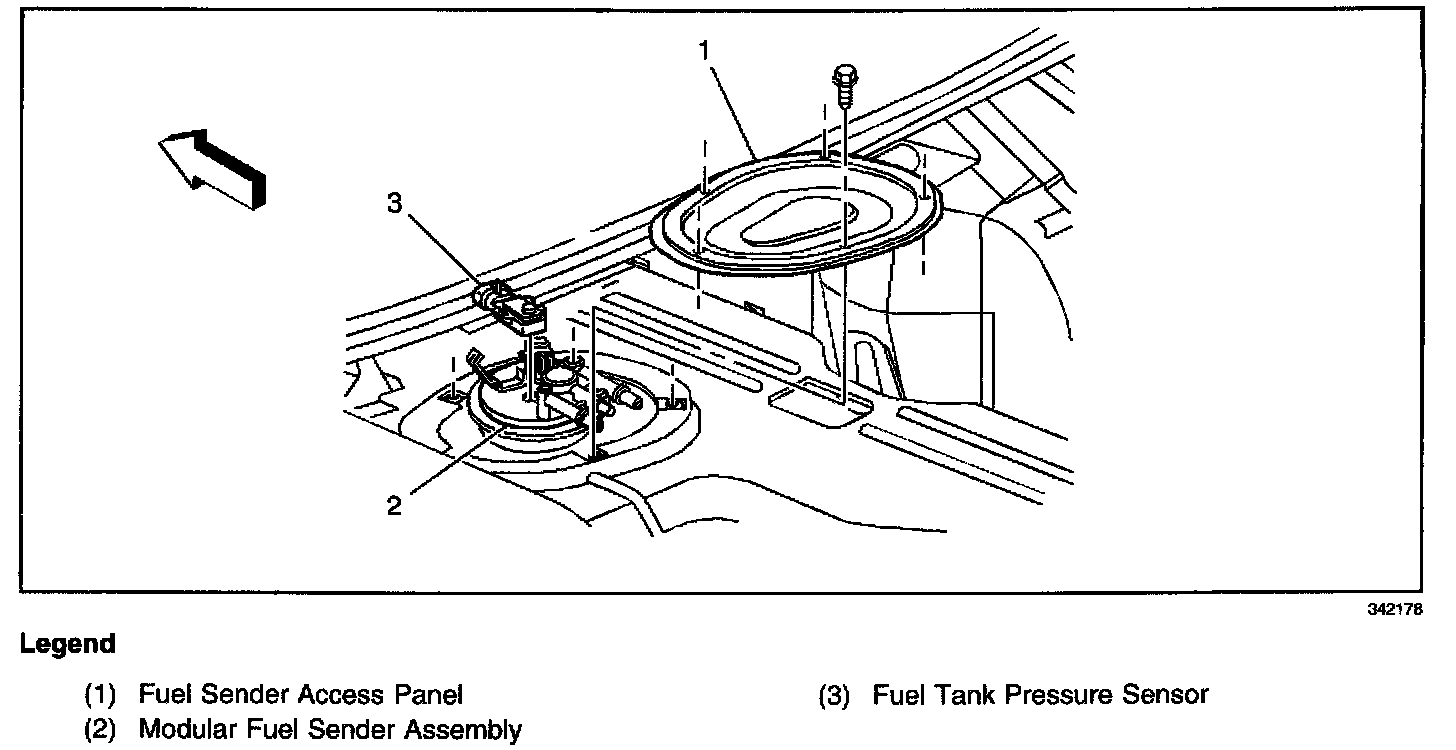 1

3

2

342178

Legend

(1) Fuel Sender Access Panel

(2) Modular Fuel Sender Assembly

(3) Fuel Tank Pressure Sensor