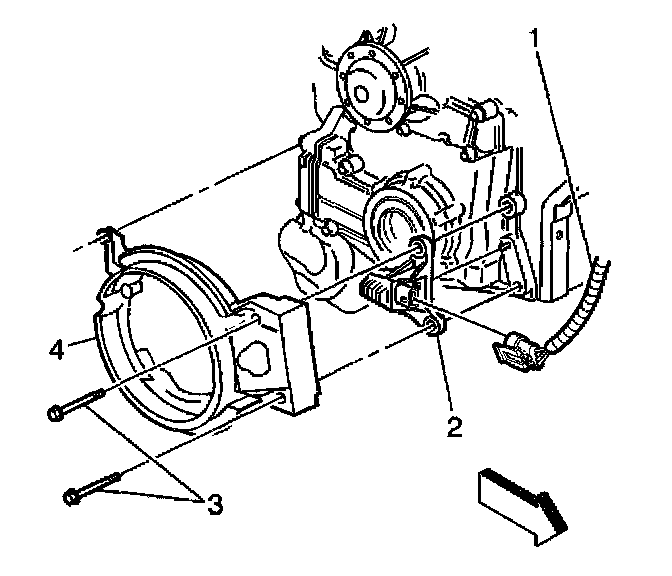 1
4
2
3